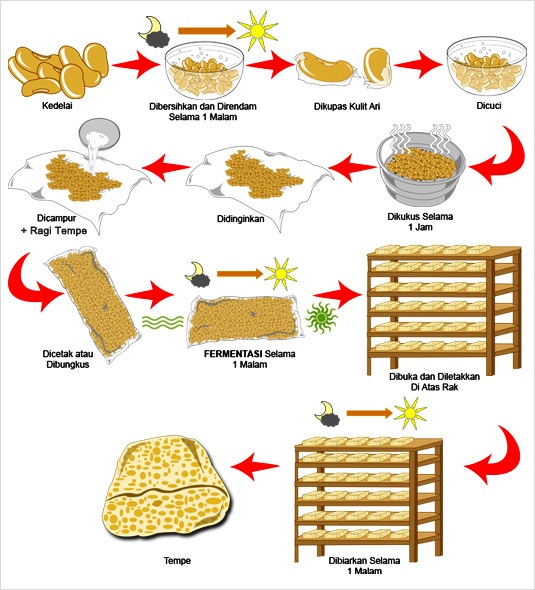 Kedelai

Dibersihkan dan Direndam Selama 1 Malam

Dikupas Kulit Ari

Dicuci

Dikukus Selama 1 Jam

Didinginkan

Dicampur + Ragi Tempe

Dicetak atau Dibungkus

FERMENTASI Selama 1 Malam

Dibuka dan Diletakkan Di Atas Rak

Dibiarkan Selama 1 Malam

Tempe