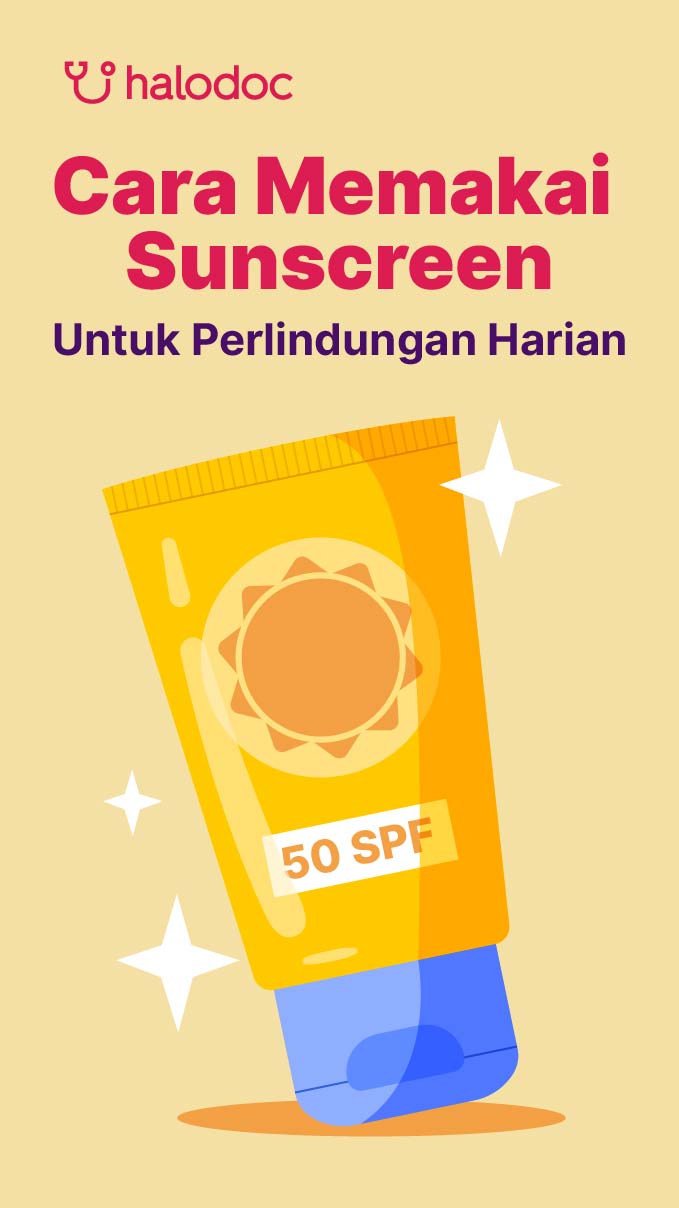 halodoc

Cara Memakai Sunscreen

Untuk Perlindungan Harian

50 SPF