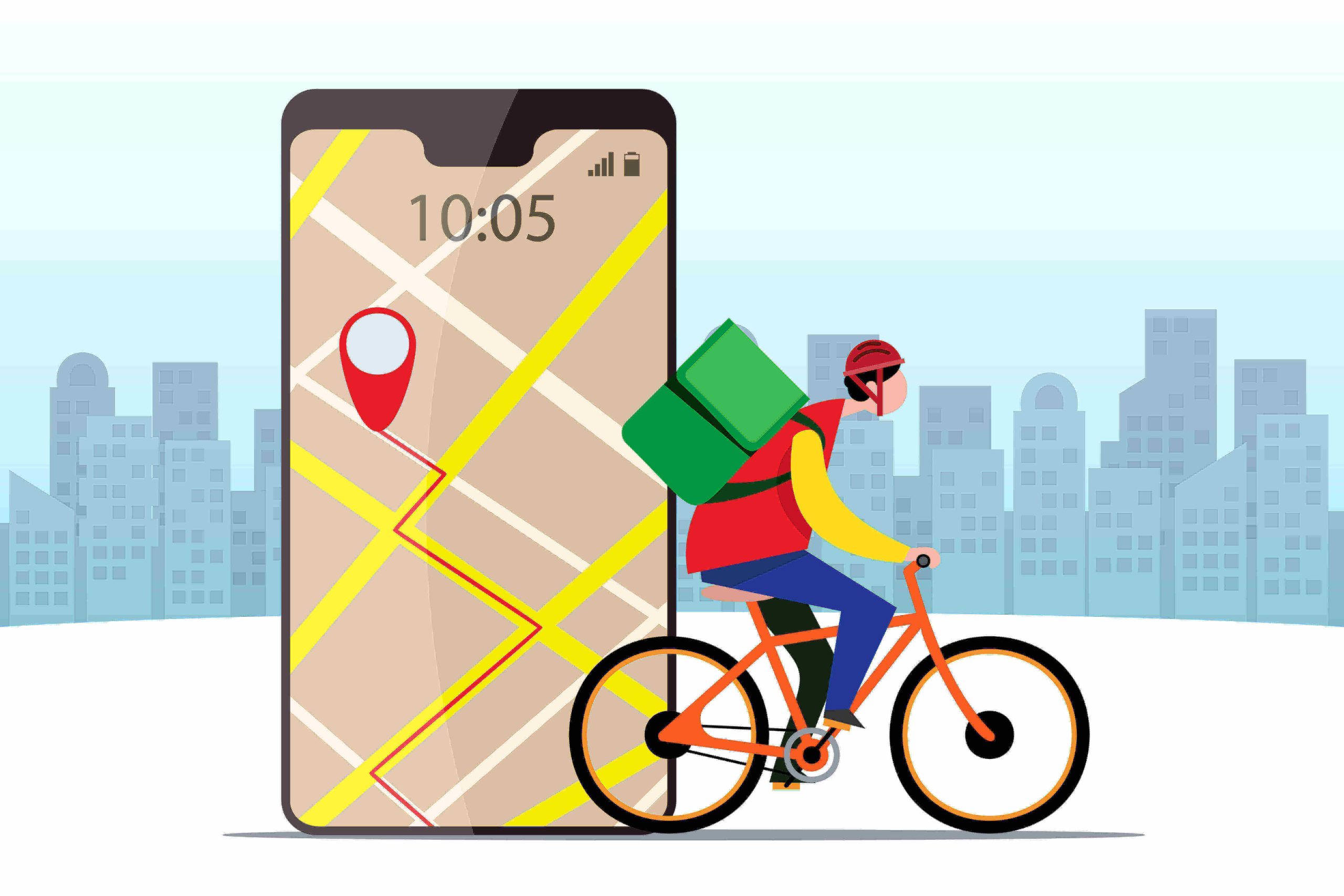 10:05