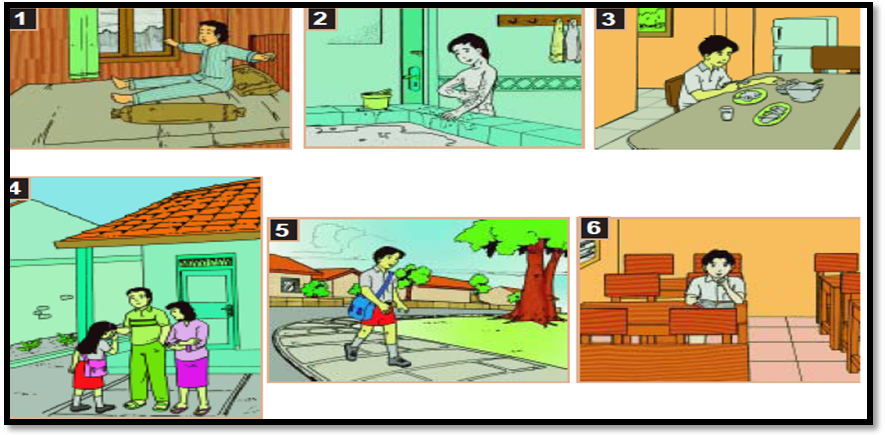 1

2

3

4

5

6