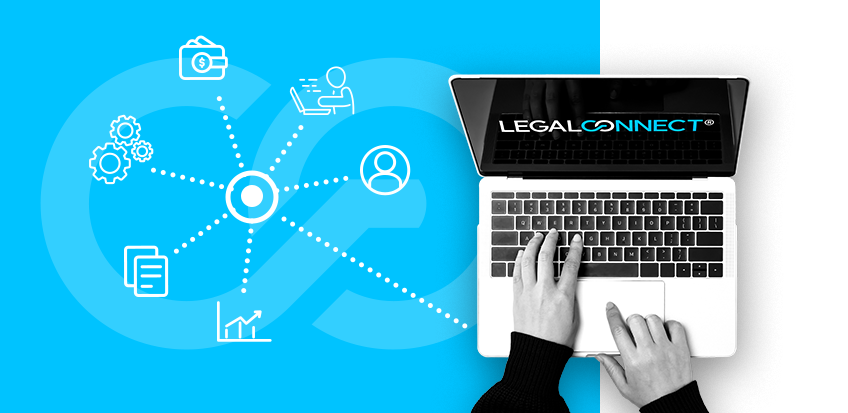 LEGALCONNECT®