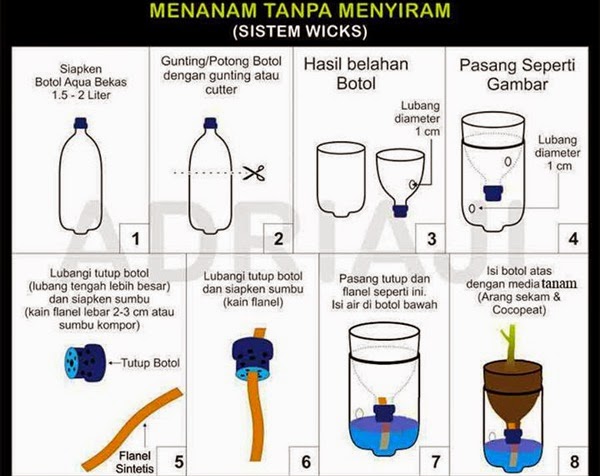 MENANAM TANPA MENYIRAM
(SISTEM WICKS)

Siapken Botol Aqua Bekas 1.5 - 2 Liter

1

Gunting/Potong Botol dengan gunting atau cutter

2

Hasil belahan Botol

Lubang diameter 1 cm

3

Pasang Seperti Gambar

Lubang diameter 1 cm

4

ADRIAJI

Lubangi tutup botol (lubang tengah lebih besar) dan siapken sumbu (kain flanel lebar 2-3 cm atau sumbu kompor)

Tutup Botol

Flanel Sintetis

5

Lubangi tutup botol dan siapken sumbu (kain flanel)

6

Pasang tutup dan flanel seperti ini. Isi air di botol bawah

7

Isi botol atas dengan media tanam (Arang sekam & Cocopeat)

8