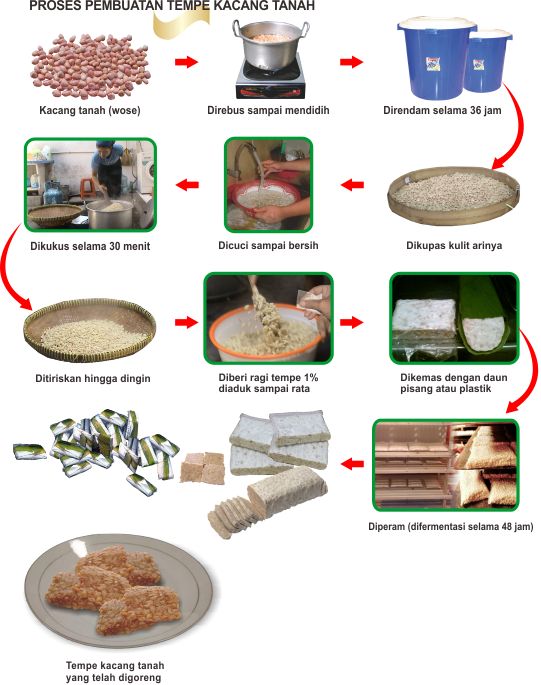 PROSES PEMBUATAN TEMPE KACANG TANAH

Kacang tanah (wose)

Direbus sampai mendidih

Direndam selama 36 jam

Dikupas kulit arinya

Dicuci sampai bersih

Dikukus selama 30 menit

Ditiriskan hingga dingin

Diberi ragi tempe 1% diaduk sampai rata

Dikemas dengan daun pisang atau plastik

Diperam (difermentasi selama 48 jam)

Tempe kacang tanah yang telah digoreng